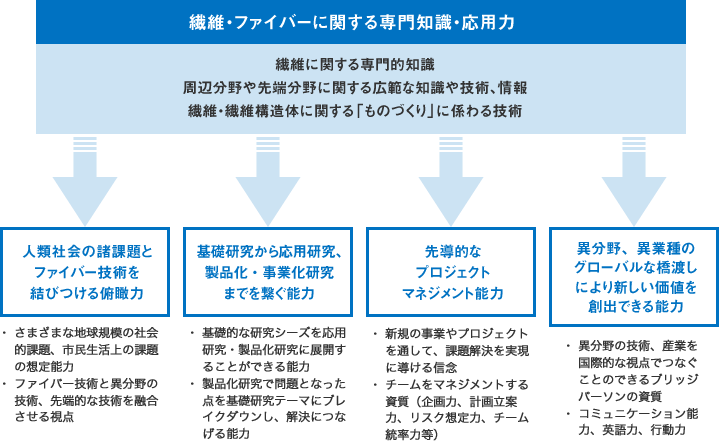 繊維・ファイバーに関する専門知識・応用力

繊維に関する専門的知識
周辺分野や先端分野に関する広範な知識や技術、情報
繊維・繊維構造体に関する「ものづくり」に係わる技術

人類社会の諸課題とファイバー技術を結びつける俯瞰力

・さまざまな地球規模の社会的課題、市民生活上の課題の想定能力
・ファイバー技術と異分野の技術、先端的な技術を融合させる視点

基礎研究から応用研究、製品化・事業化研究までを繋ぐ能力

・基礎的な研究シーズを応用研究・製品化研究に展開することができる能力
・製品化研究で問題となった点を基礎研究テーマにブレイクダウンし、解決につなげる能力

先導的なプロジェクトマネジメント能力

・新規の事業やプロジェクトを通して、課題解決を実現に導ける信念
・チームをマネジメントする資質（企画力、計画立案力、リスク想定力、チーム統率力等）

異分野、異業種のグローバルな橋渡しにより新しい価値を創出できる能力

・異分野の技術、産業を国際的な視点でつなぐことのできるブリッジパーソンの資質
・コミュニケーション能力、英語力、行動力